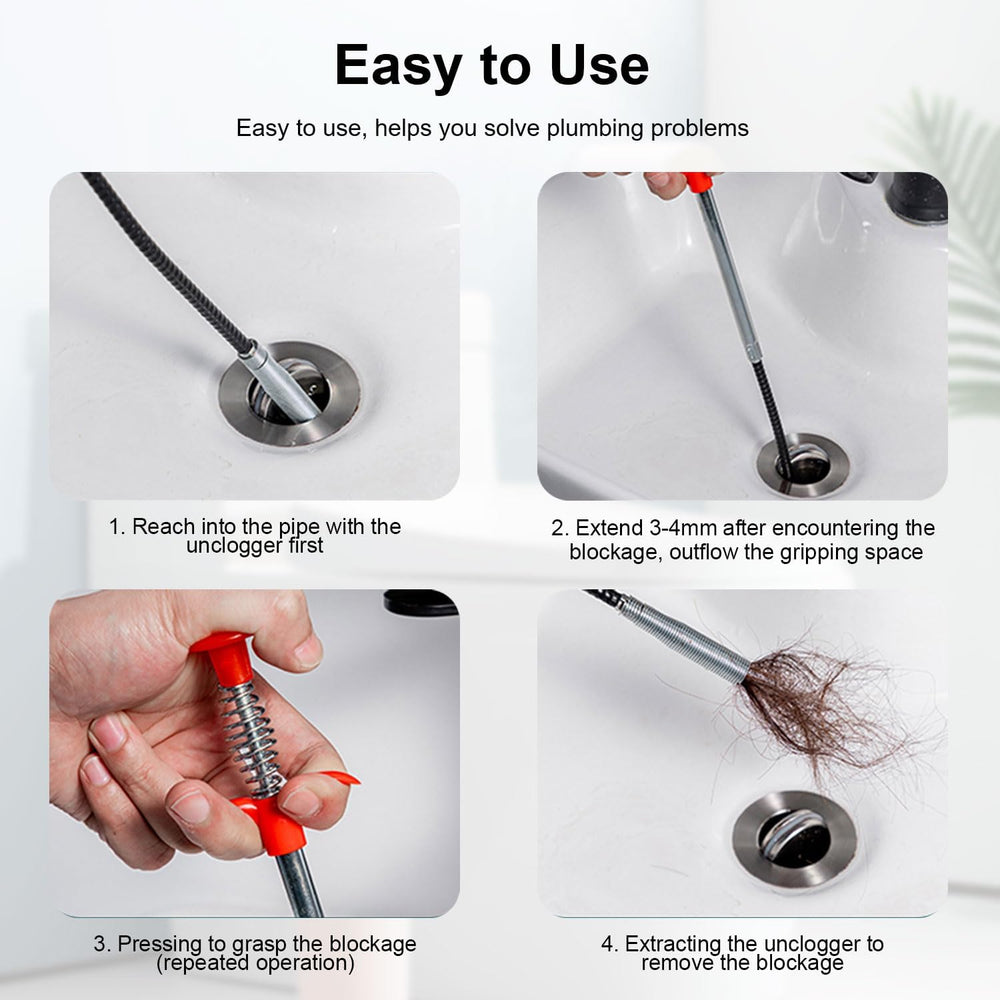 Easy to Use

Easy to use, helps you solve plumbing problems

1. Reach into the pipe with the unclogger first

2. Extend 3-4mm after encountering the blockage, outflow the gripping space

3. Pressing to grasp the blockage (repeated operation)

4. Extracting the unclogger to remove the blockage