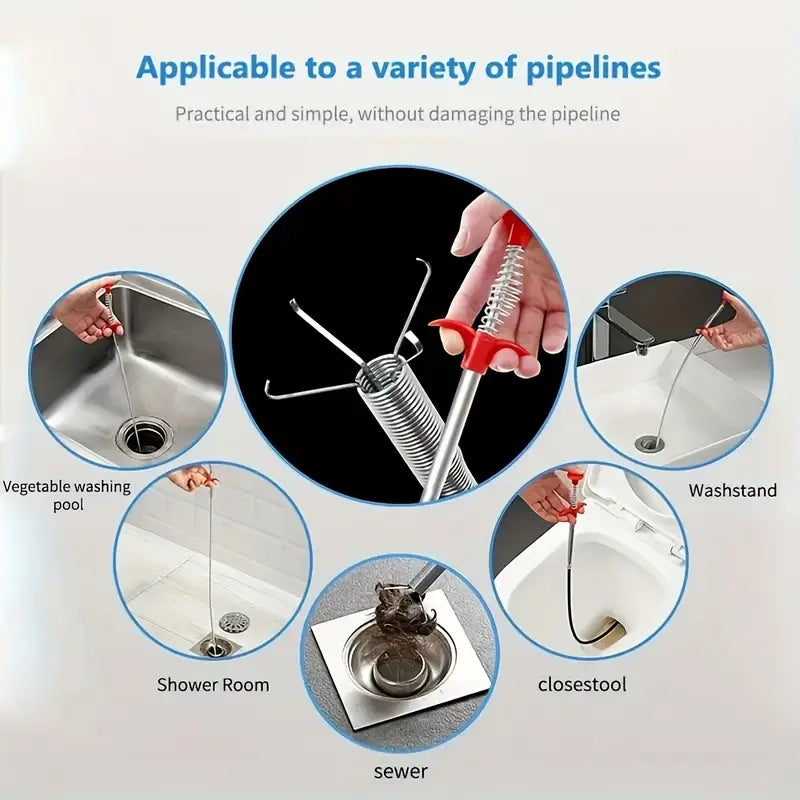 Applicable to a variety of pipelines

Practical and simple, without damaging the pipeline

Vegetable washing pool

Washstand

Shower Room

closestool

sewer