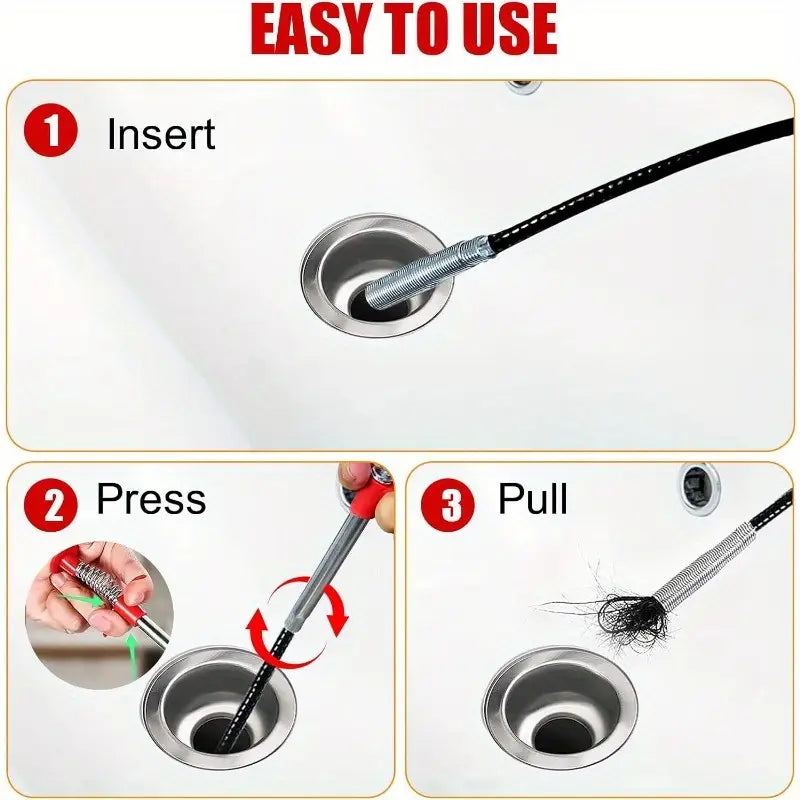 EASY TO USE

1 Insert

2 Press

3 Pull